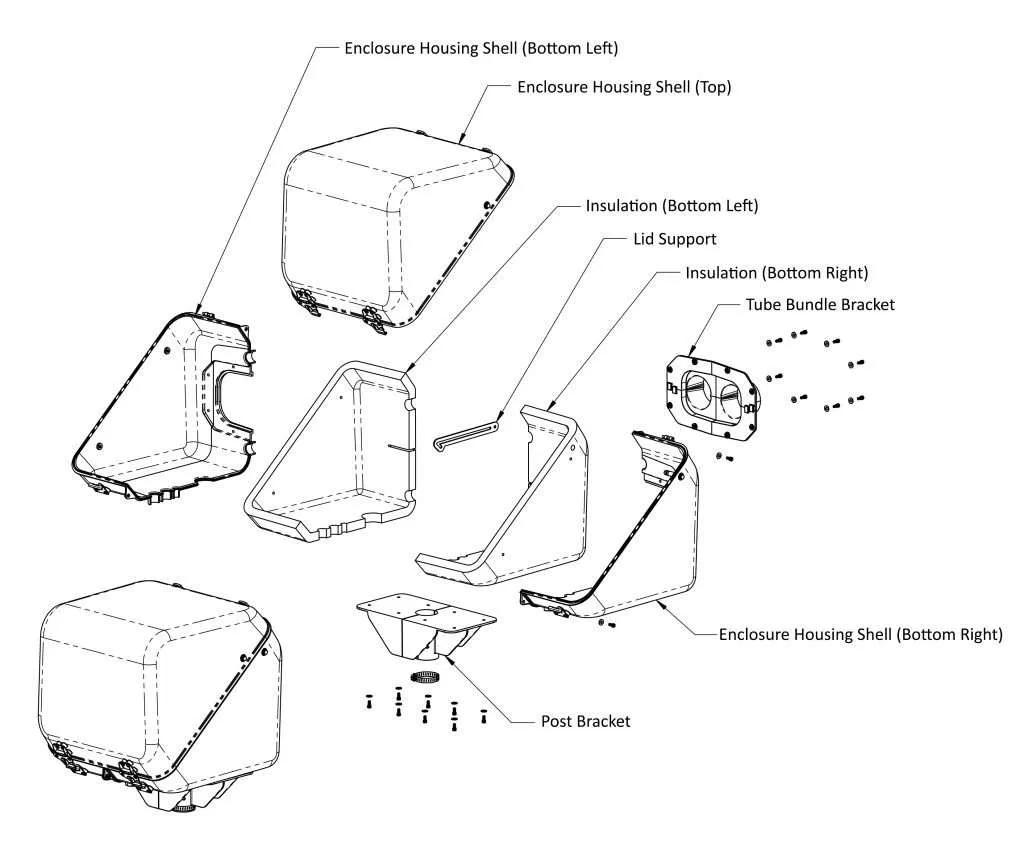 Enclosure Housing Shell (Bottom Left)

Enclosure Housing Shell (Top)

Insulation (Bottom Left)

Lid Support

Insulation (Bottom Right)

Tube Bundle Bracket

Enclosure Housing Shell (Bottom Right)

Post Bracket